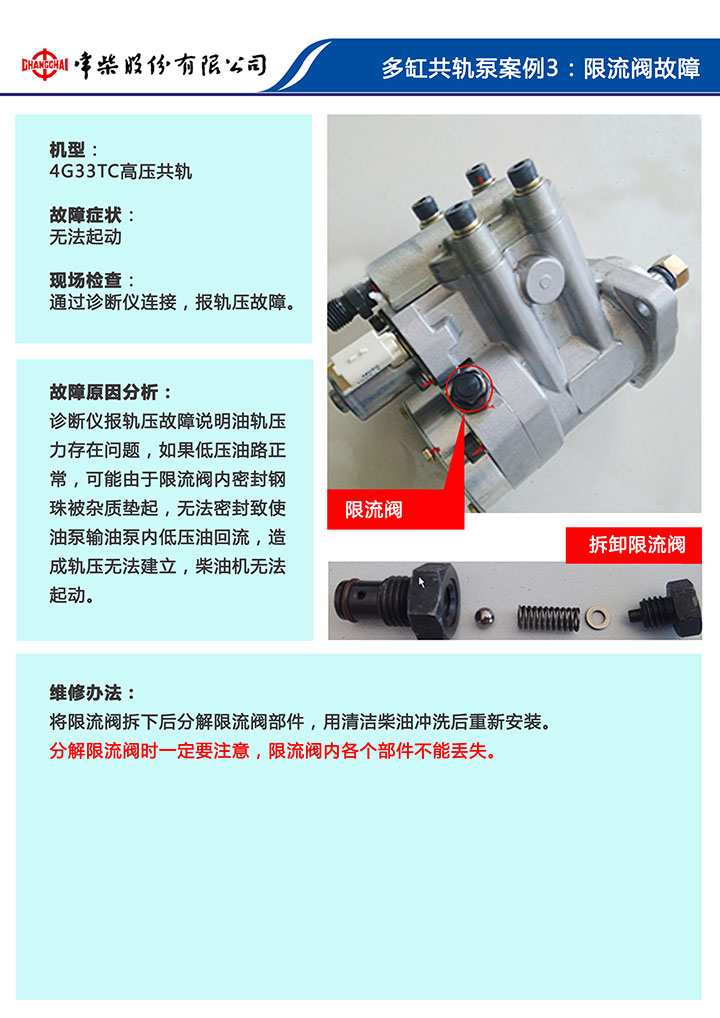 CHANGCHAI 常柴股份有限公司

多缸共轨泵案例3：限流阀故障

机型：
4G33TC高压共轨

故障症状：
无法起动

现场检查：
通过诊断仪连接，报轨压故障。

故障原因分析：
诊断仪报轨压故障说明油轨压力存在问题，如果低压油路正常，可能由于限流阀内密封钢珠被杂质垫起，无法密封致使油泵输油泵内低压油回流，造成轨压无法建立，柴油机无法起动。

限流阀

拆卸限流阀

维修办法：
将限流阀拆下后分解限流阀部件，用清洁柴油冲洗后重新安装。
分解限流阀时一定要注意，限流阀内各个部件不能丢失。