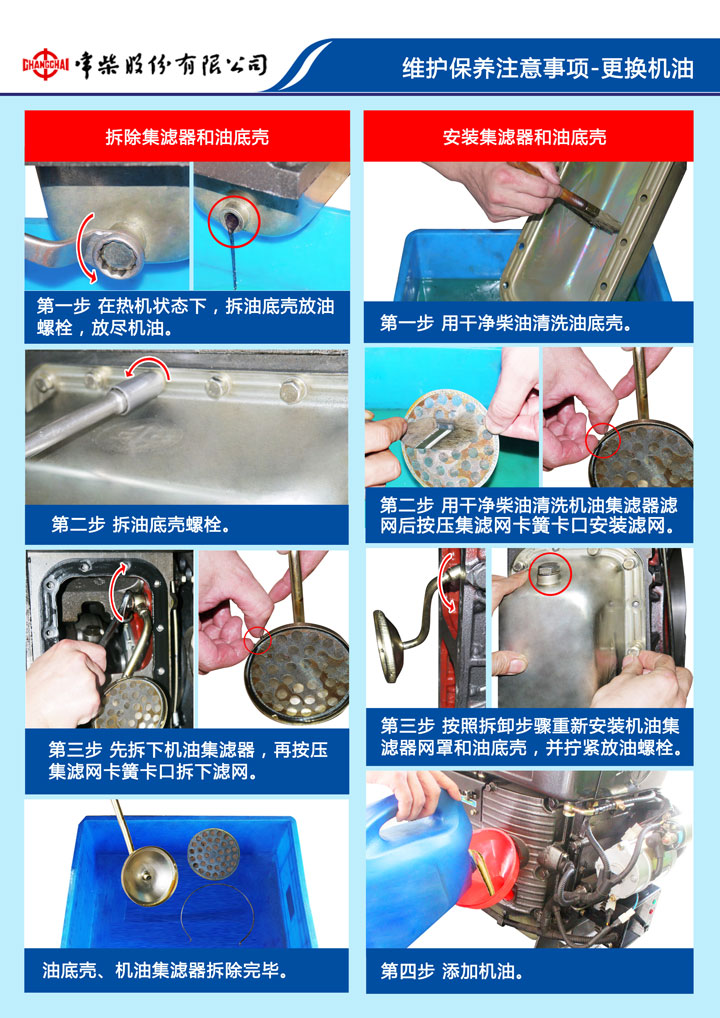 CHANGCHAI 常柴股份有限公司

维护保养注意事项-更换机油

拆除集滤器和油底壳

第一步 在热机状态下，拆油底壳放油螺栓，放尽机油。

第二步 拆油底壳螺栓。

第三步 先拆下机油集滤器，再按压集滤网卡簧卡口拆下滤网。

油底壳、机油集滤器拆除完毕。

安装集滤器和油底壳

第一步 用干净柴油清洗油底壳。

第二步 用干净柴油清洗机油集滤器滤网后按压集滤网卡簧卡口安装滤网。

第三步 按照拆卸步骤重新安装机油集滤器网罩和油底壳，并拧紧放油螺栓。

第四步 添加机油。